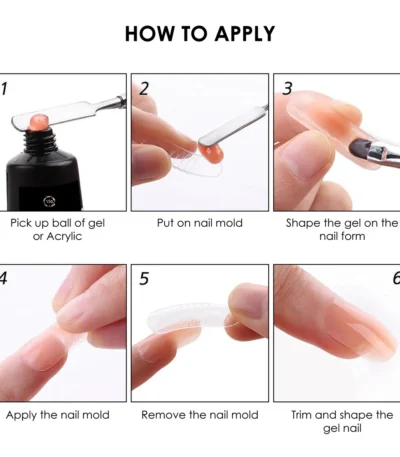 HOW TO APPLY

1

Pick up ball of gel or Acrylic

2

Put on nail mold

3

Shape the gel on the nail form

4

Apply the nail mold

5

Remove the nail mold

6

Trim and shape the gel nail